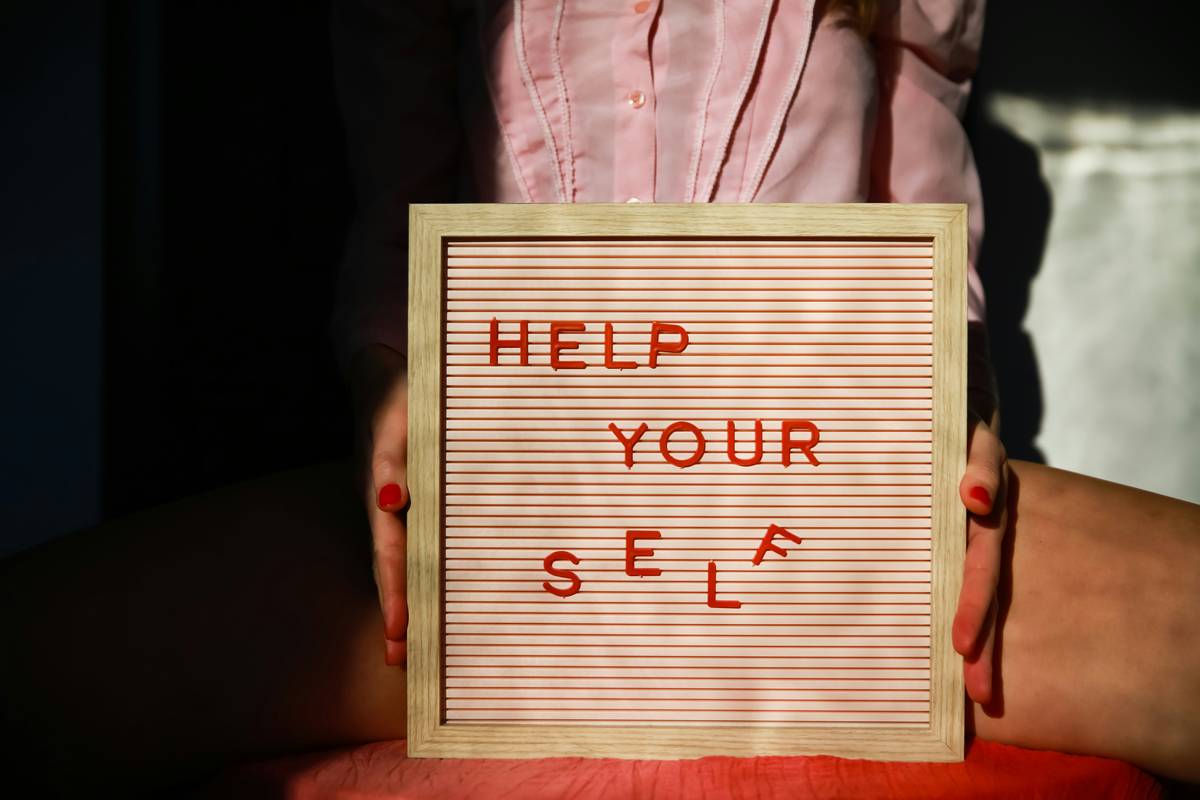 HELP

YOUR

SELF