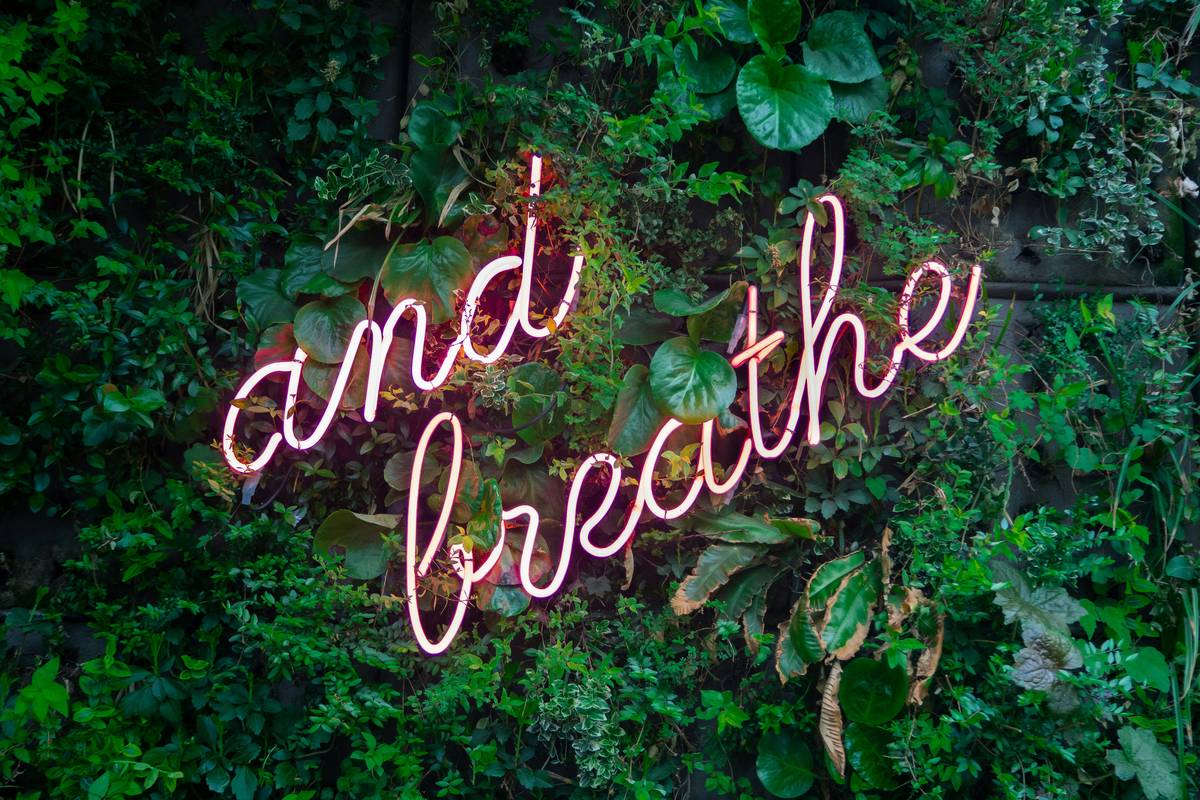 and breathe