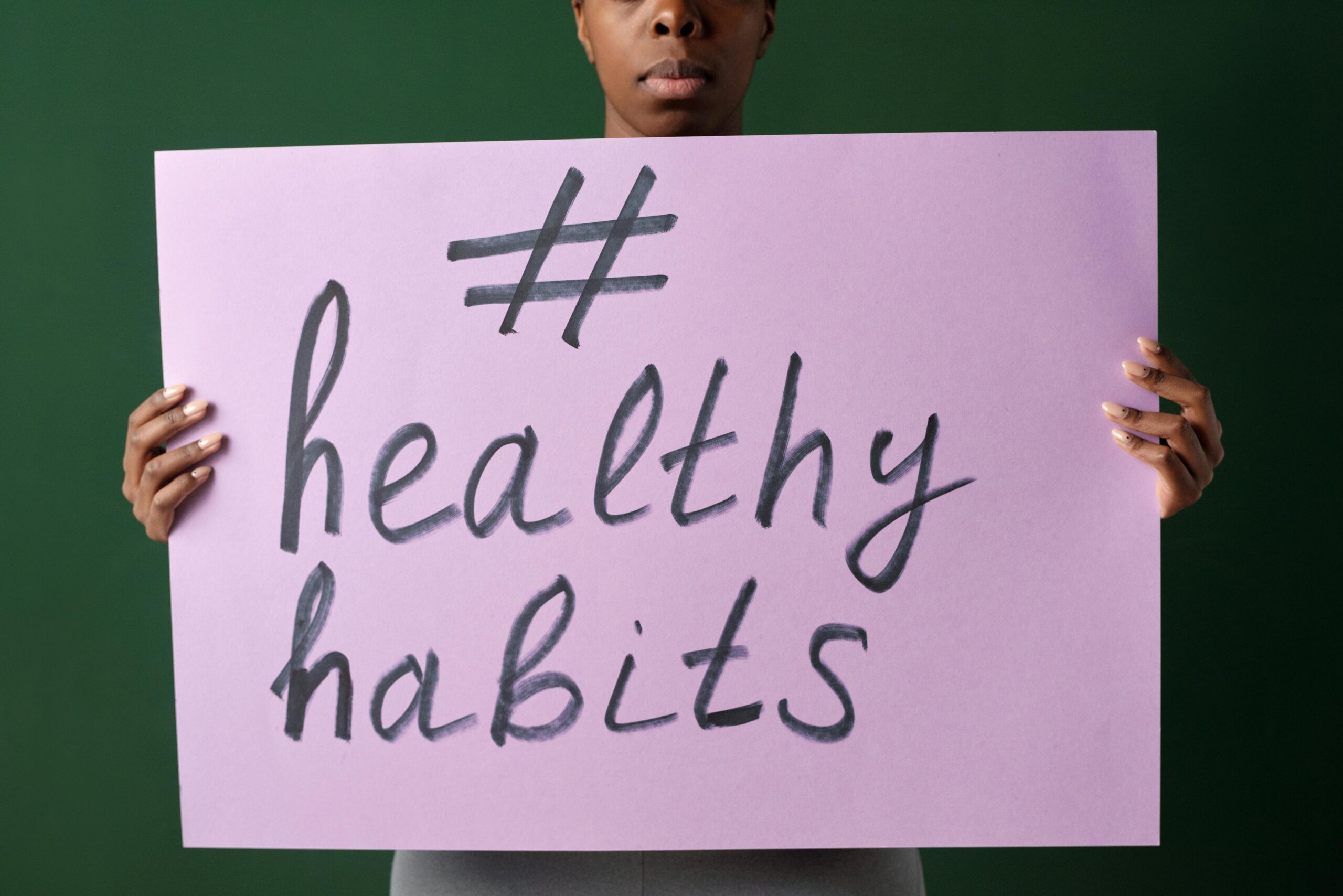 #
healthy
habits