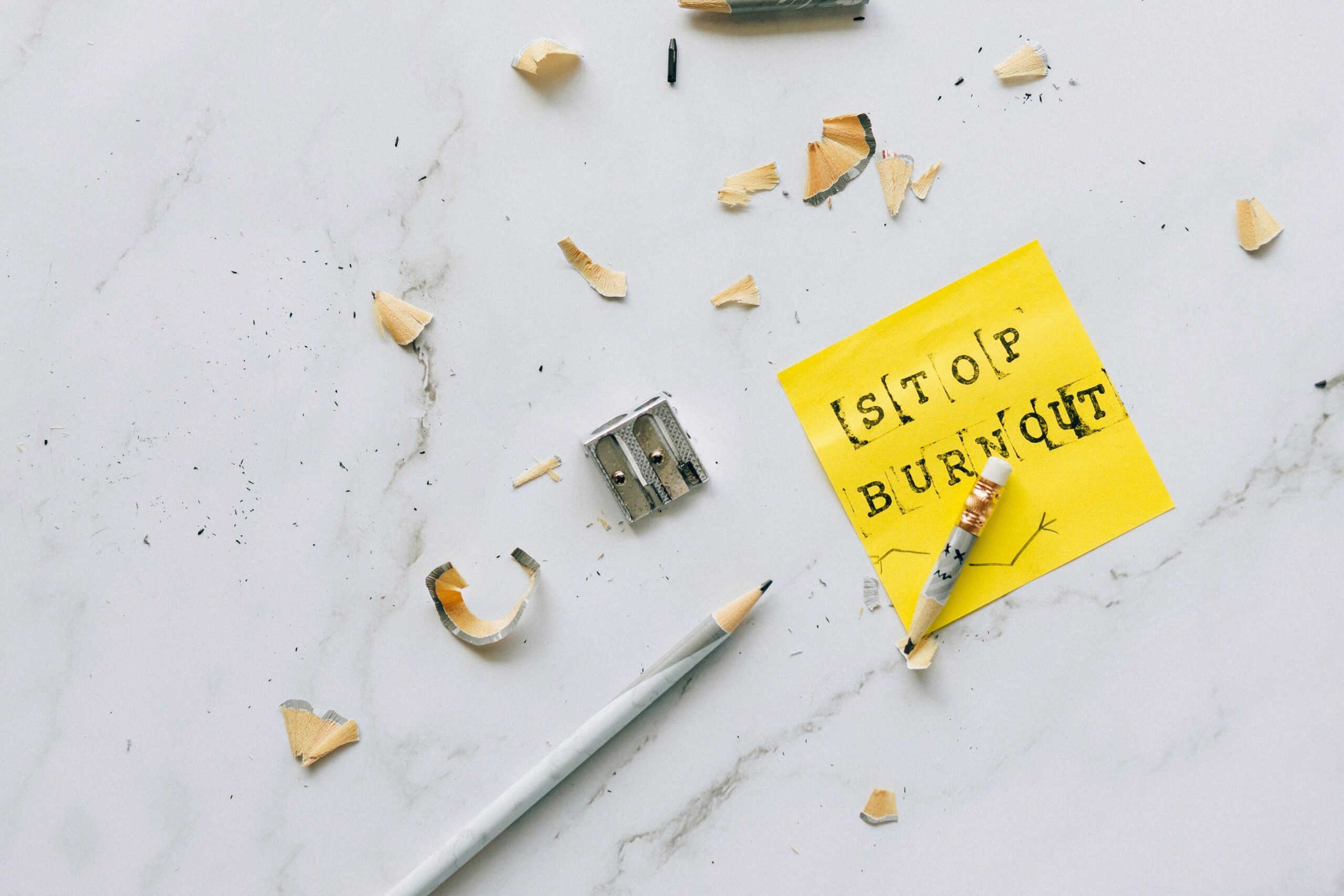 STOP BURNOUT